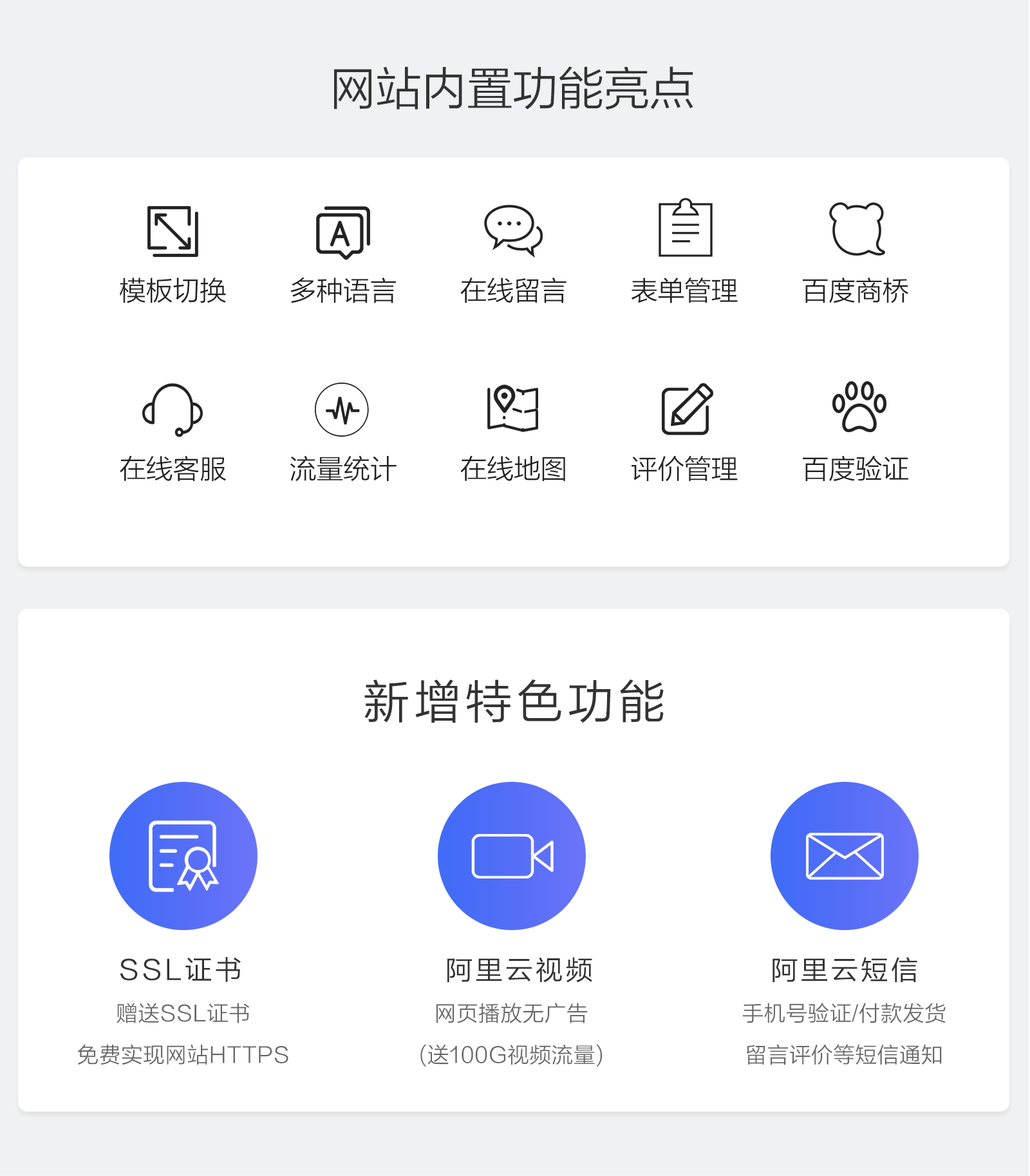 网站内置功能亮点

模板切换

多种语言

在线留言

表单管理

百度商桥

在线客服

流量统计

在线地图

评价管理

百度验证

新增特色功能

SSL证书
赠送SSL证书
免费实现网站HTTPS

阿里云视频
网页播放无广告
(送100G视频流量)

阿里云短信
手机号验证/付款发货
留言评价等短信通知